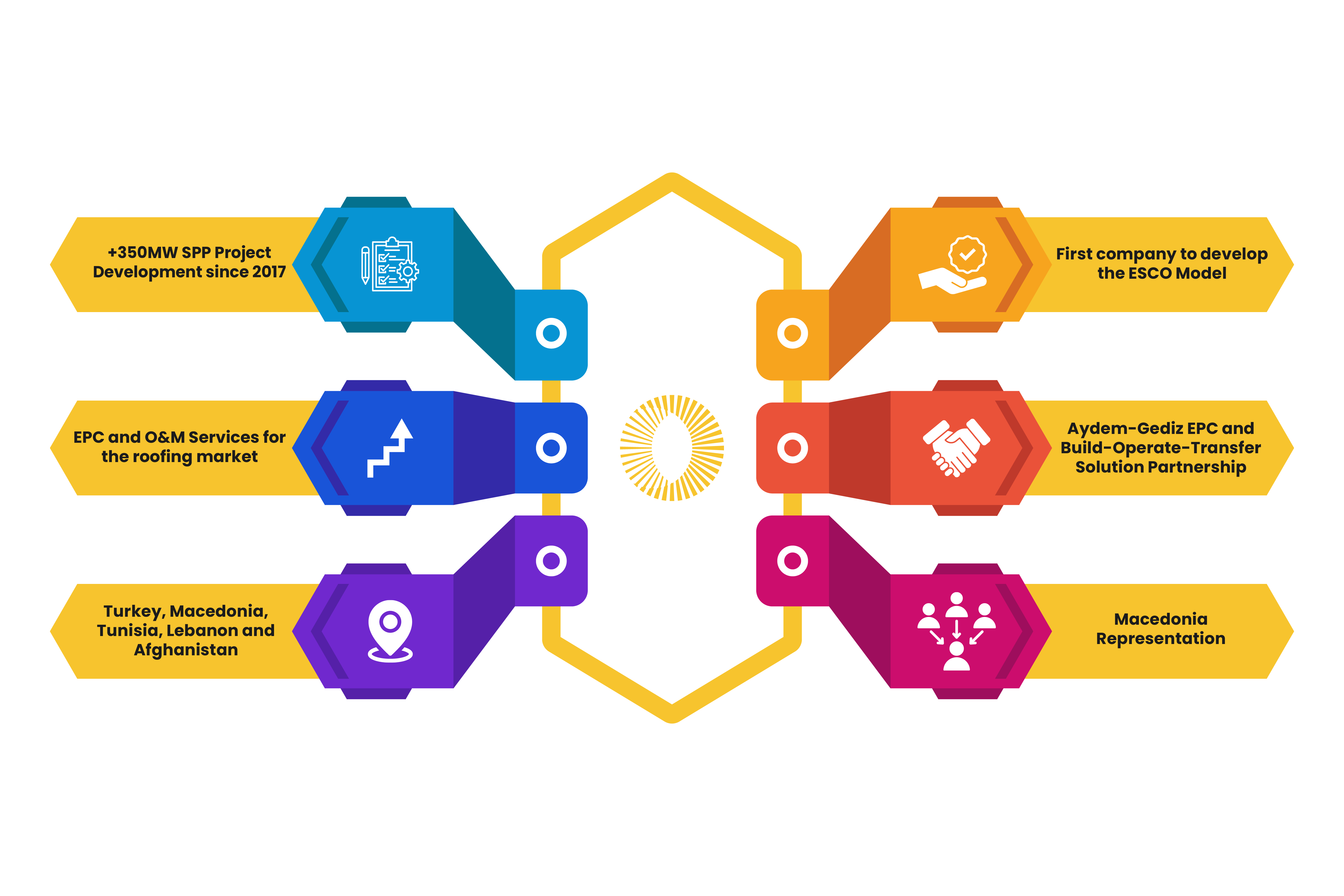 +350MW SPP Project Development since 2017

EPC and O&M Services for the roofing market

Turkey, Macedonia, Tunisia, Lebanon and Afghanistan

First company to develop the ESCO Model

Aydem-Gediz EPC and Build-Operate-Transfer Solution Partnership

Macedonia Representation